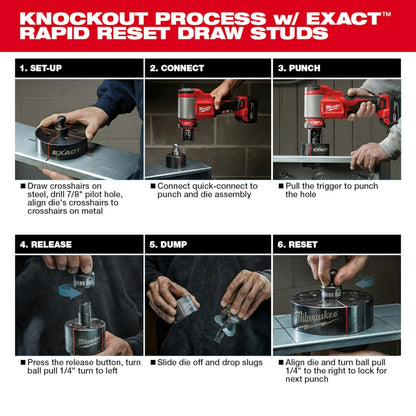 KNOCKOUT PROCESS w/ EXACT™ RAPID RESET DRAW STUDS

1. SET-UP

EXACT

■ Draw crosshairs on steel, drill 7/8" pilot hole, align die's crosshairs to crosshairs on metal

2. CONNECT

Milwaukee

■ Connect quick-connect to punch and die assembly

3. PUNCH

Milwaukee

EXACT

■ Pull the trigger to punch the hole

4. RELEASE

Milwaukee

■ Press the release button, turn ball pull 1/4" turn to left

5. DUMP

■ Slide die off and drop slugs

6. RESET

Milwaukee

■ Align die and turn ball pull 1/4" to the right to lock for next punch